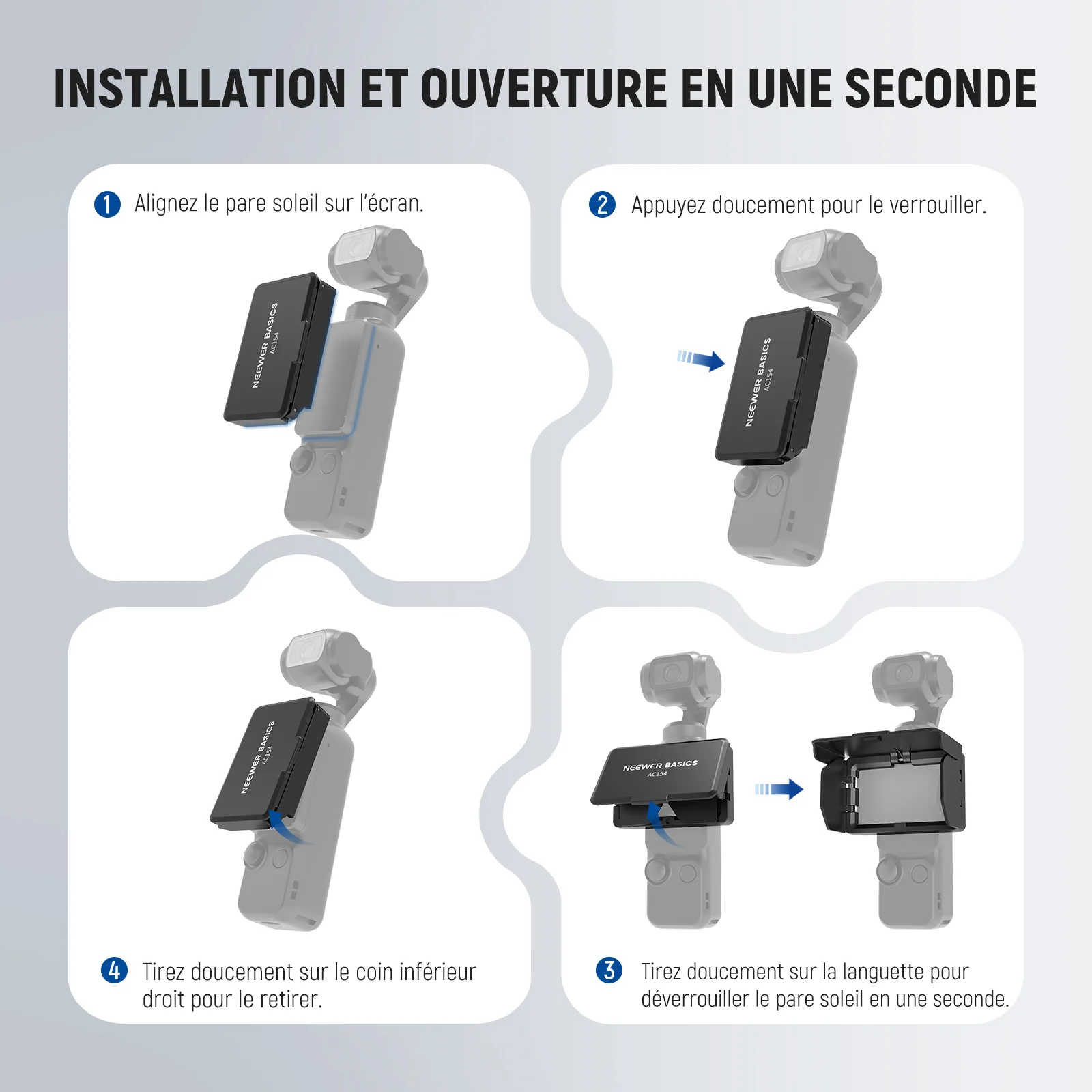 INSTALLATION ET OUVERTURE EN UNE SECONDE

1 Alignez le pare soleil sur l'écran.

NEEWER BASICS
AC154

2 Appuyez doucement pour le verrouiller.

NEEWER BASICS
AC154

NEEWER BASICS
AC154

4 Tirez doucement sur le coin inférieur droit pour le retirer.

NEEWER BASICS
AC154

3 Tirez doucement sur la languette pour déverrouiller le pare soleil en une seconde.