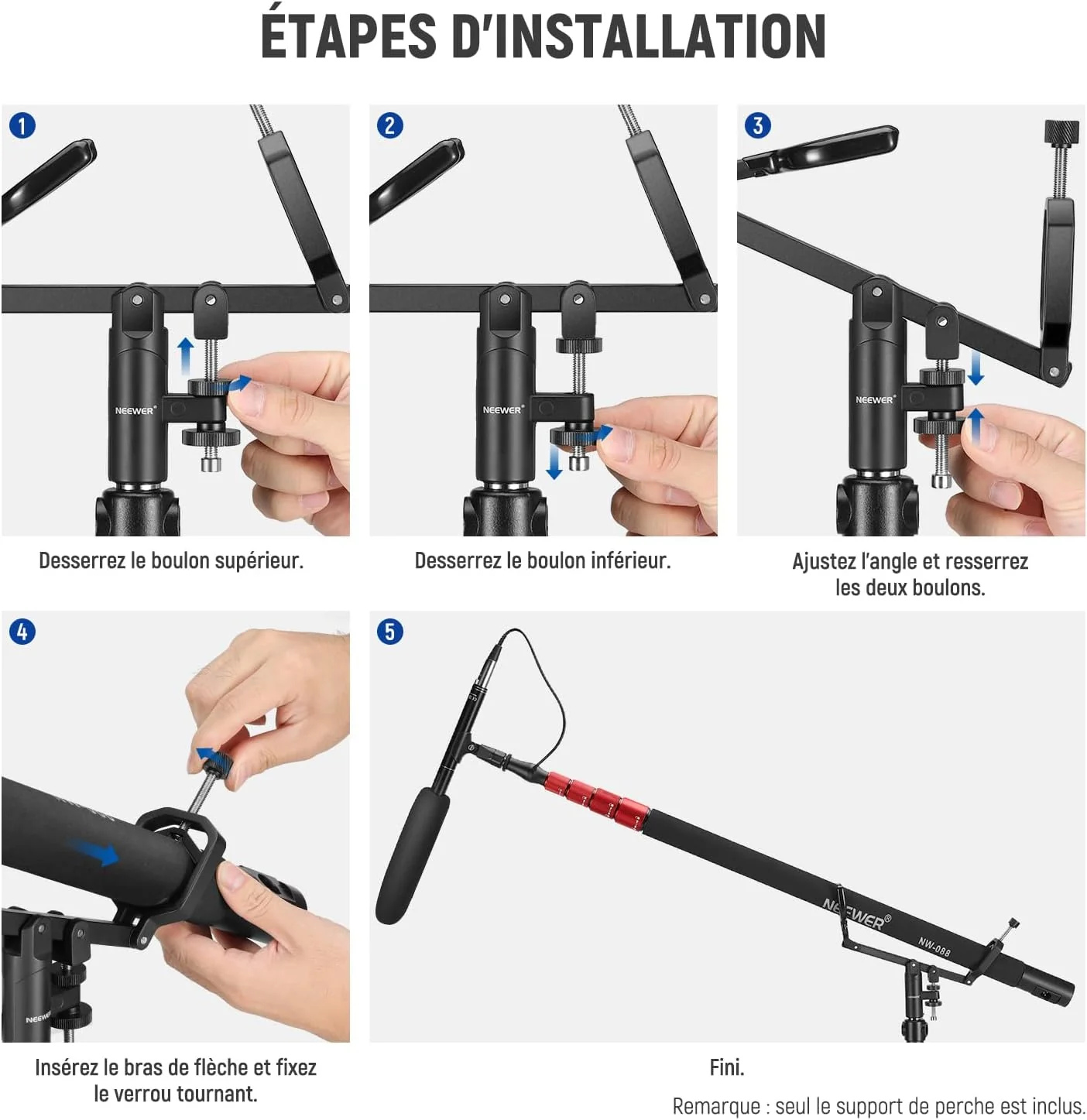 ÉTAPES D'INSTALLATION

1

NEEWER

Desserrez le boulon supérieur.

2

NEEWER

Desserrez le boulon inférieur.

3

NEEWER

Ajustez l'angle et resserrez les deux boulons.

4

NEEWER

Insérez le bras de flèche et fixez le verrou tournant.

5

NEEWER

NW-088

Fini.

Remarque : seul le support de perche est inclus.