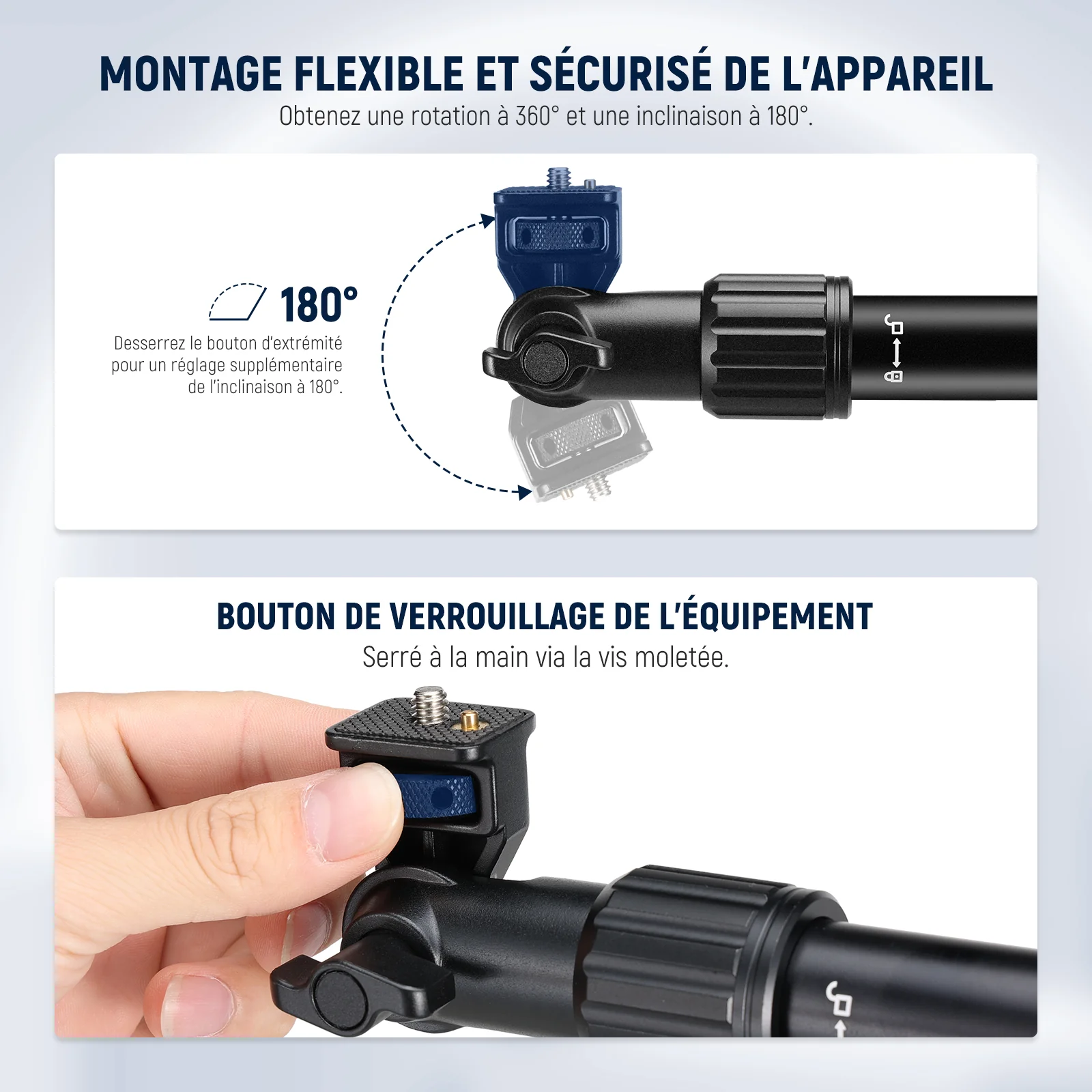 MONTAGE FLEXIBLE ET SÉCURISÉ DE L'APPAREIL
Obtenez une rotation à 360° et une inclinaison à 180°.

180°
Desserrez le bouton d'extrémité pour un réglage supplémentaire de l'inclinaison à 180°.

BOUTON DE VERROUILLAGE DE L'ÉQUIPEMENT
Serré à la main via la vis moletée.