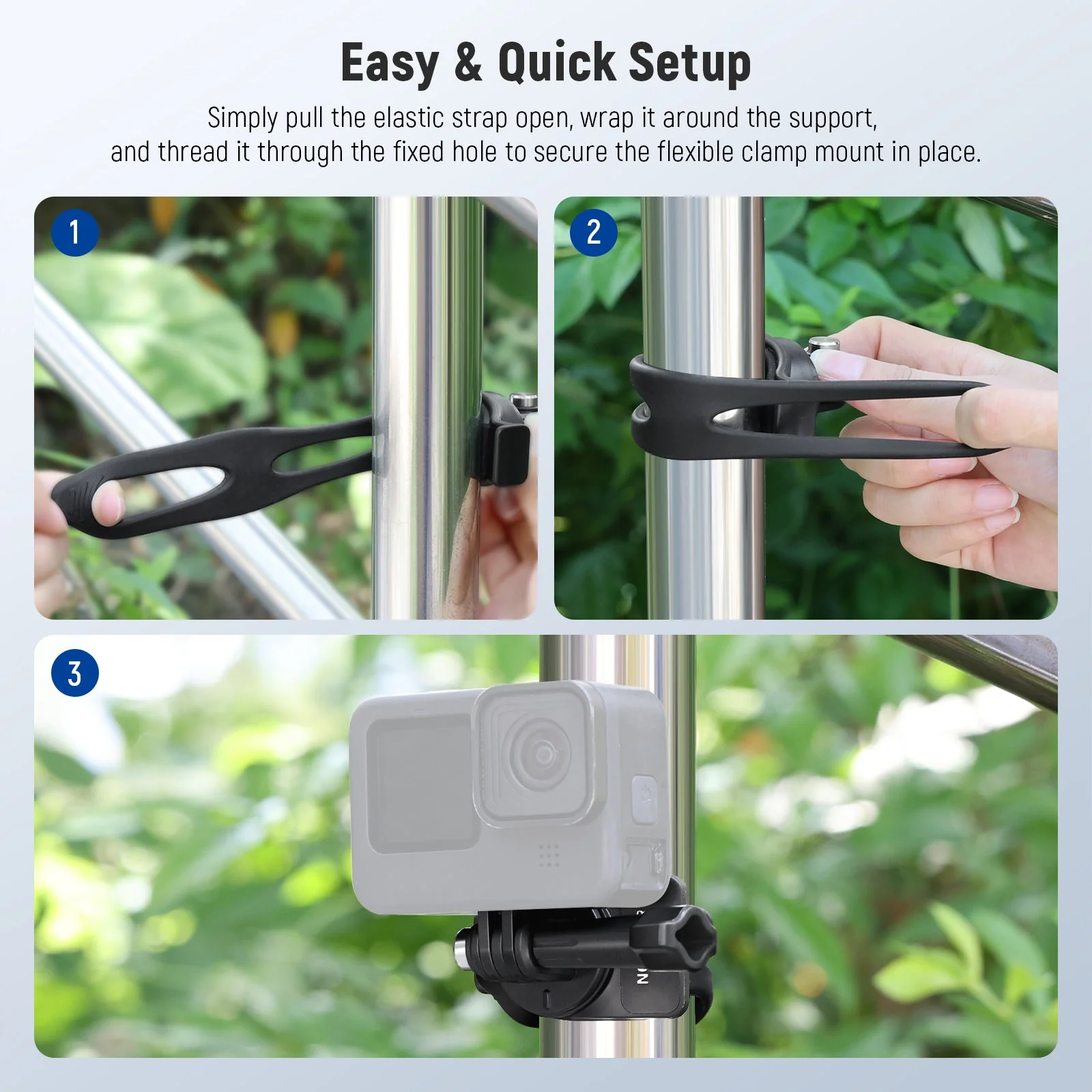 Easy & Quick Setup

Simply pull the elastic strap open, wrap it around the support, and thread it through the fixed hole to secure the flexible clamp mount in place.

1

2

3