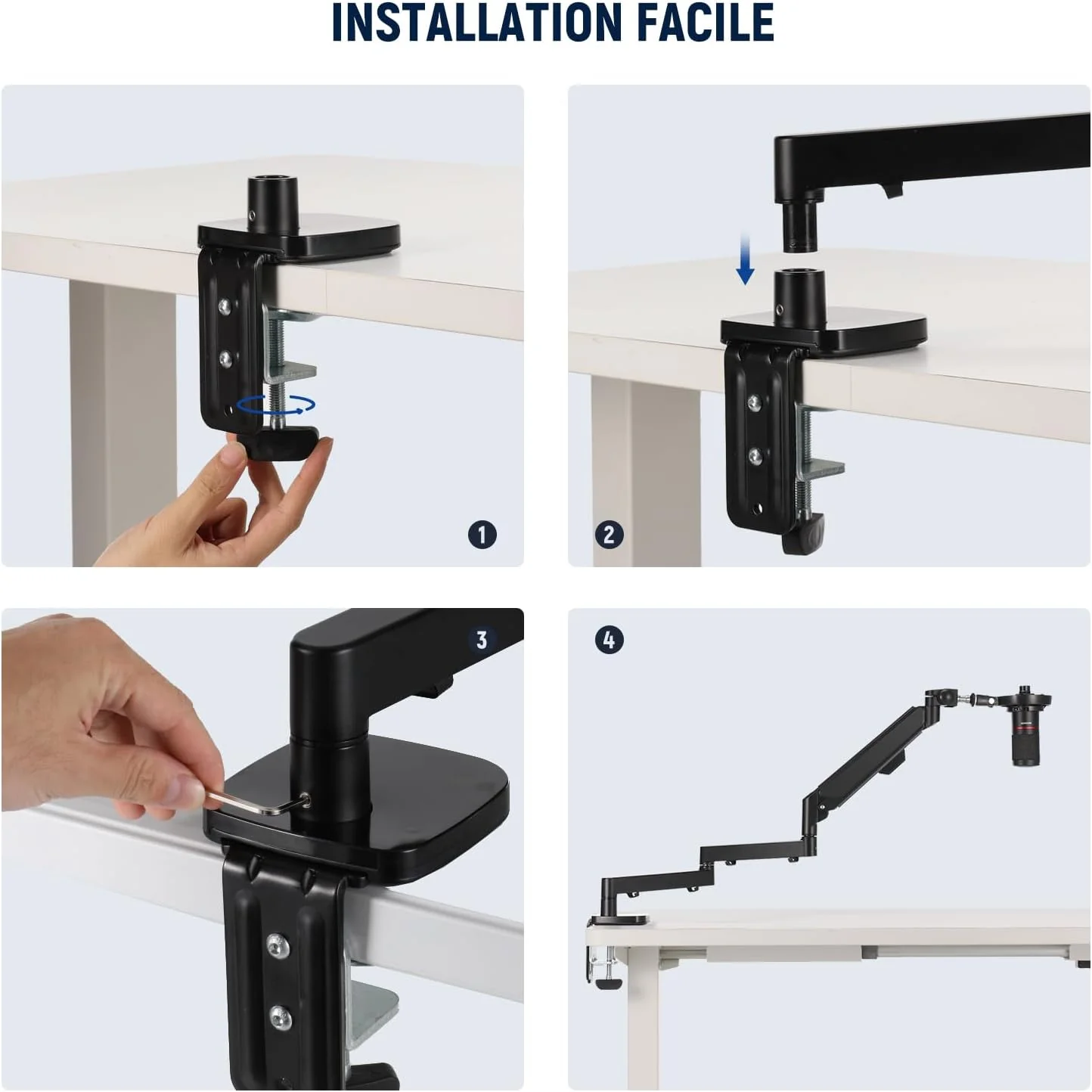 INSTALLATION FACILE

1

2

3

4