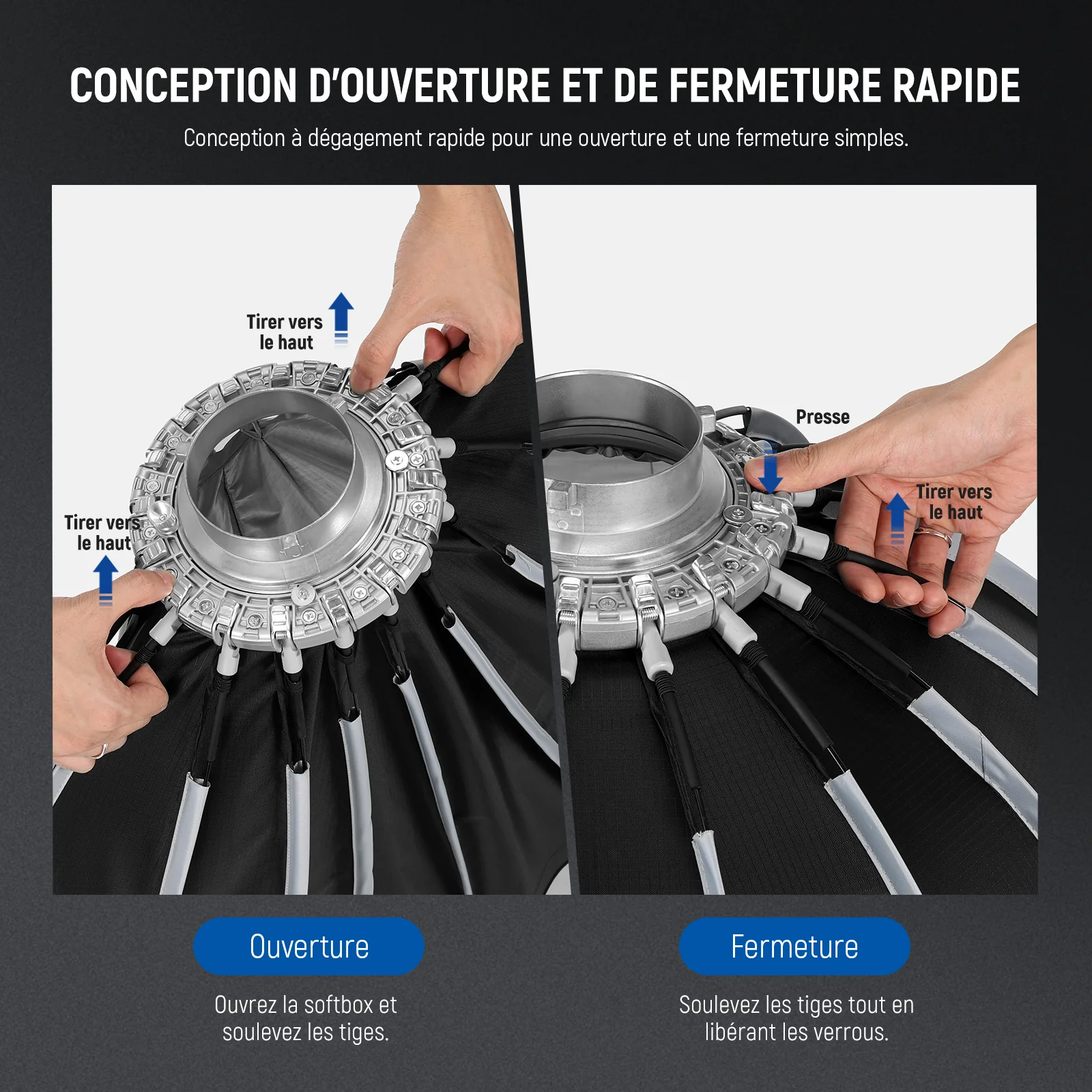 CONCEPTION D'OUVERTURE ET DE FERMETURE RAPIDE

Conception à dégagement rapide pour une ouverture et une fermeture simples.

Tirer vers le haut

Tirer vers le haut

Presse

Tirer vers le haut

Ouverture

Ouvrez la softbox et soulevez les tiges.

Fermeture

Soulevez les tiges tout en libérant les verrous.