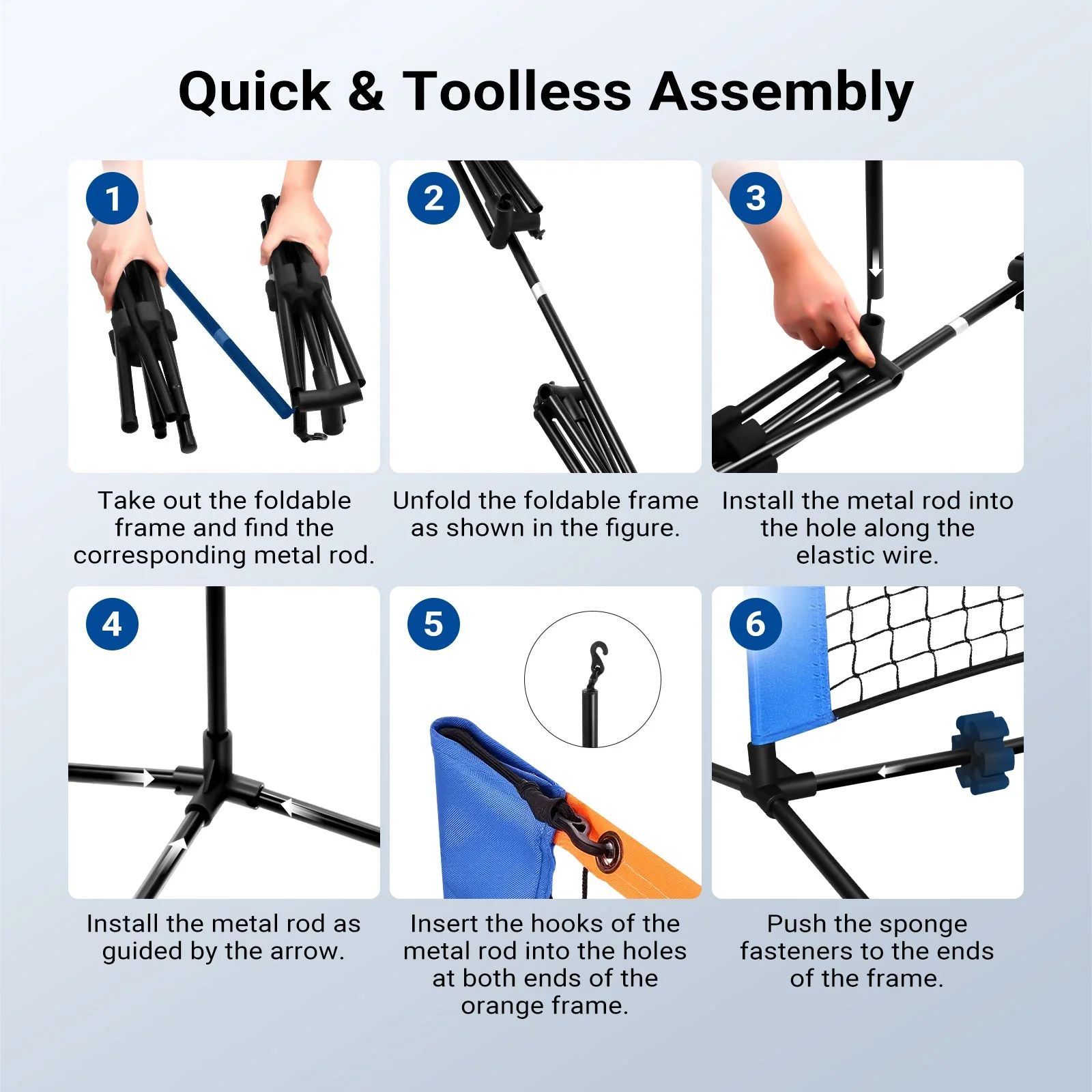 Quick & Toolless Assembly

1

Take out the foldable frame and find the corresponding metal rod.

2

Unfold the foldable frame as shown in the figure.

3

Install the metal rod into the hole along the elastic wire.

4

Install the metal rod as guided by the arrow.

5

Insert the hooks of the metal rod into the holes at both ends of the orange frame.

6

Push the sponge fasteners to the ends of the frame.